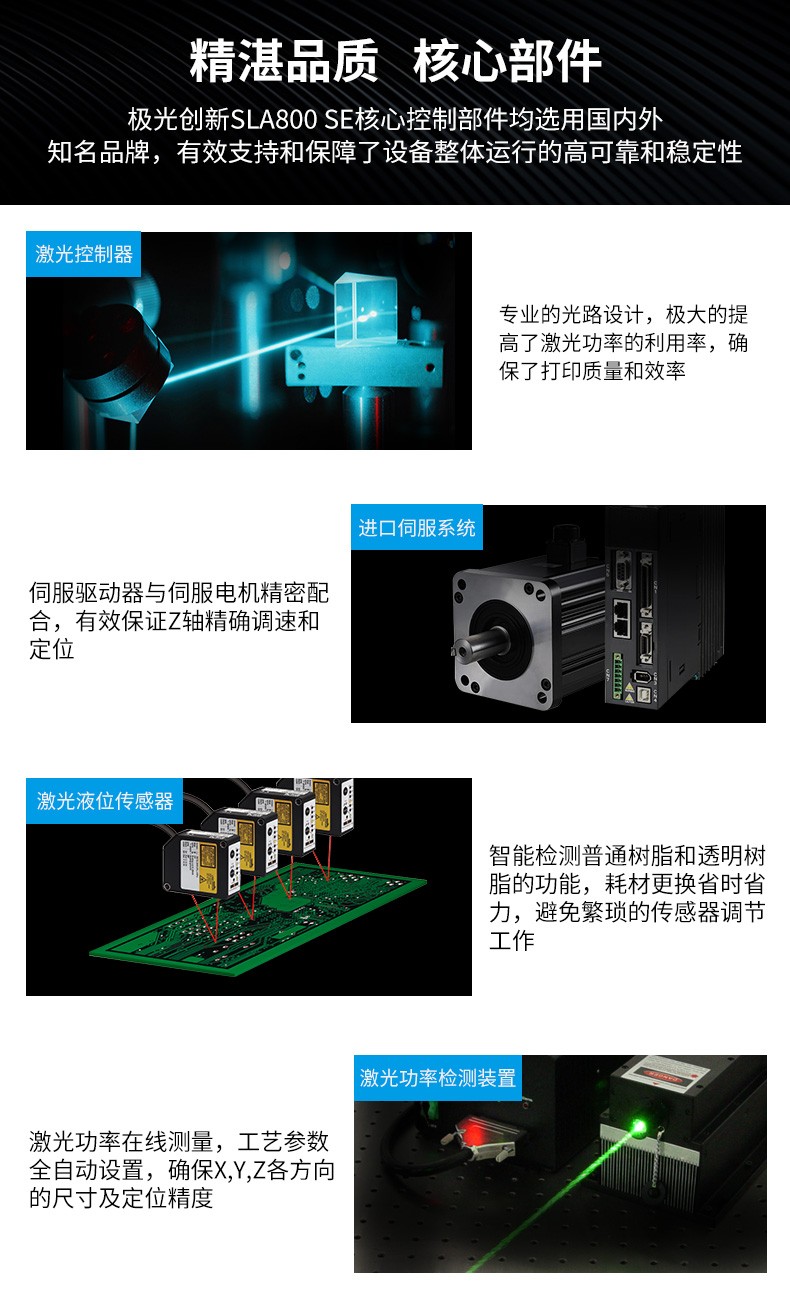 精湛品质 核心部件

极光创新SLA800 SE核心控制部件均选用国内外知名品牌，有效支持和保障了设备整体运行的高可靠和稳定性

激光控制器

专业的光路设计，极大的提高了激光功率的利用率，确保了打印质量和效率

进口伺服系统

伺服驱动器与伺服电机精密配合，有效保证Z轴精确调速和定位

激光液位传感器

智能检测普通树脂和透明树脂的功能，耗材更换省时省力，避免繁琐的传感器调节工作

激光功率检测装置

激光功率在线测量，工艺参数全自动设置，确保X,Y,Z各方向的尺寸及定位精度